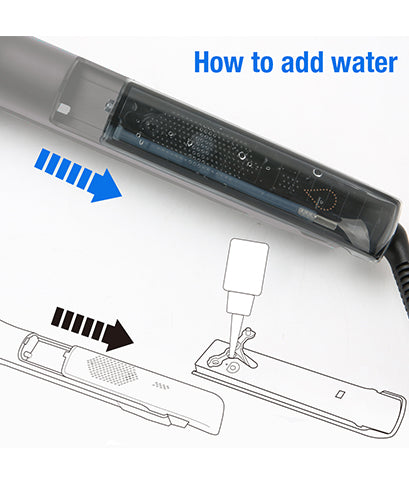 How to add water